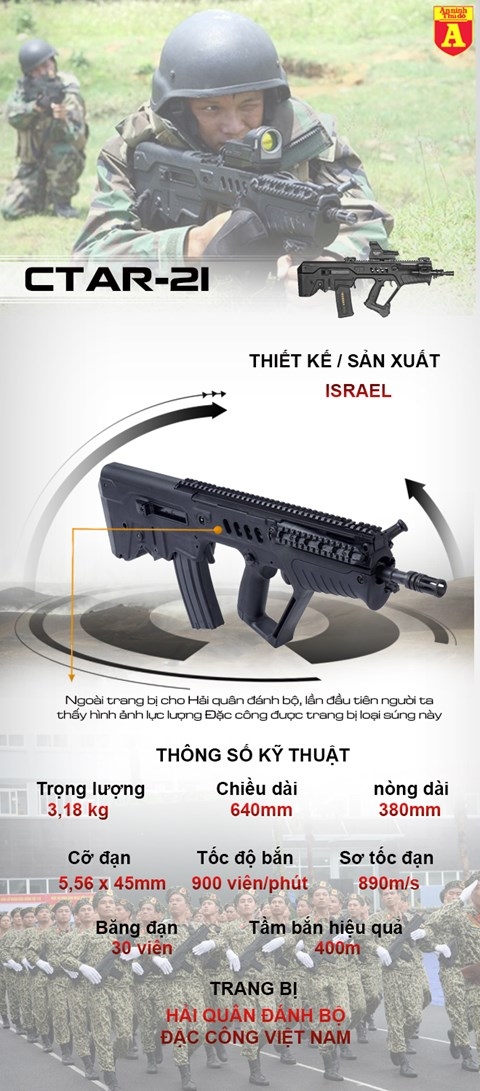 An ninh Thủ đô
A

CTAR-21

THIẾT KẾ / SẢN XUẤT
ISRAEL

Ngoài trang bị cho Hải quân đánh bộ, lần đầu tiên người ta thấy hình ảnh lực lượng Đặc công được trang bị loại súng này

THÔNG SỐ KỸ THUẬT

Trọng lượng
3,18 kg

Chiều dài
640mm

nòng dài
380mm

Cỡ đạn
5,56 x 45mm

Tốc độ bắn
900 viên/phút

Sơ tốc đạn
890m/s

Băng đạn
30 viên

Tầm bắn hiệu quả
400m

TRANG BỊ
HẢI QUÂN ĐÁNH BỘ
ĐẶC CÔNG VIỆT NAM