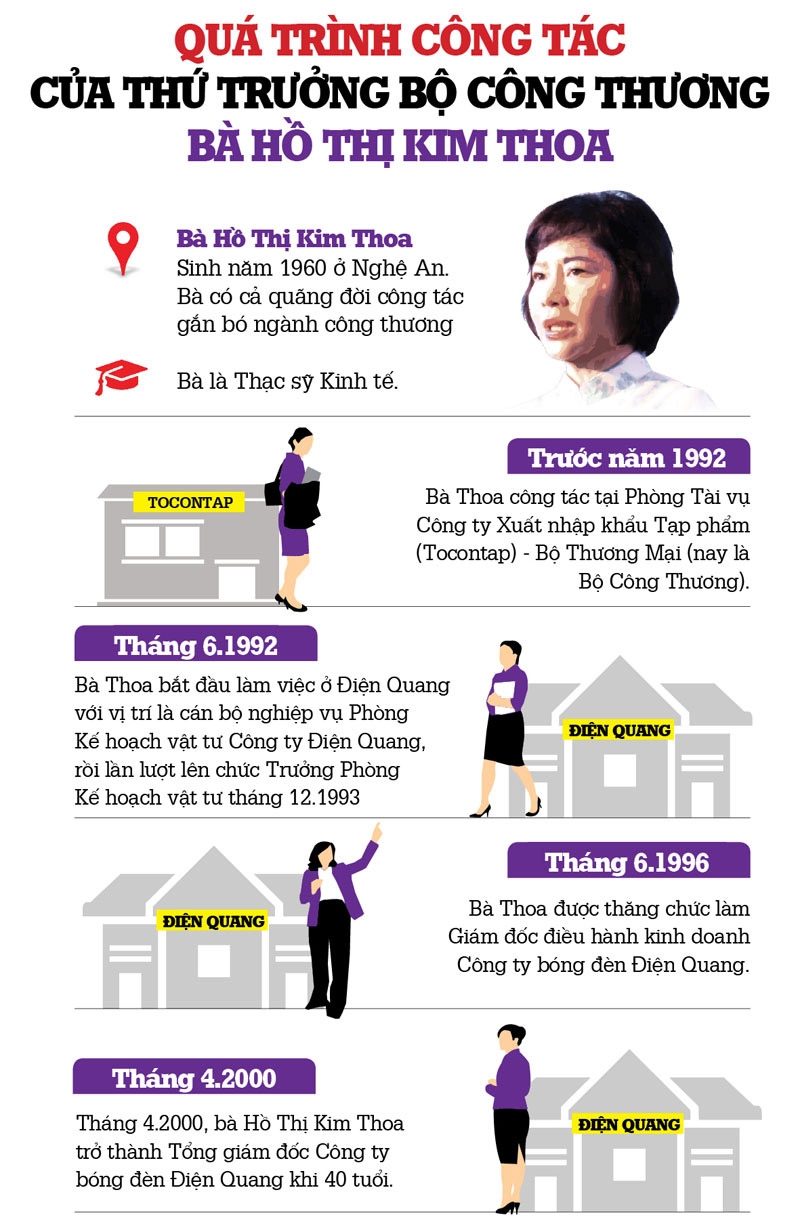 QUÁ TRÌNH CÔNG TÁC
CỦA THỨ TRƯỞNG BỘ CÔNG THƯƠNG
BÀ HỒ THỊ KIM THOA

Bà Hồ Thị Kim Thoa
Sinh năm 1960 ở Nghệ An. Bà có cả quãng đời công tác gắn bó ngành công thương

Bà là Thạc sỹ Kinh tế.

TOCONTAP

Trước năm 1992
Bà Thoa công tác tại Phòng Tài vụ Công ty Xuất nhập khẩu Tạp phẩm (Tocontap) - Bộ Thương Mại (nay là Bộ Công Thương).

Tháng 6.1992
Bà Thoa bắt đầu làm việc ở Điện Quang với vị trí là cán bộ nghiệp vụ Phòng Kế hoạch vật tư Công ty Điện Quang, rồi lần lượt lên chức Trưởng Phòng Kế hoạch vật tư tháng 12.1993

ĐIỆN QUANG

ĐIỆN QUANG

Tháng 6.1996
Bà Thoa được thăng chức làm Giám đốc điều hành kinh doanh Công ty bóng đèn Điện Quang.

Tháng 4.2000
Tháng 4.2000, bà Hồ Thị Kim Thoa trở thành Tổng giám đốc Công ty bóng đèn Điện Quang khi 40 tuổi.

ĐIỆN QUANG