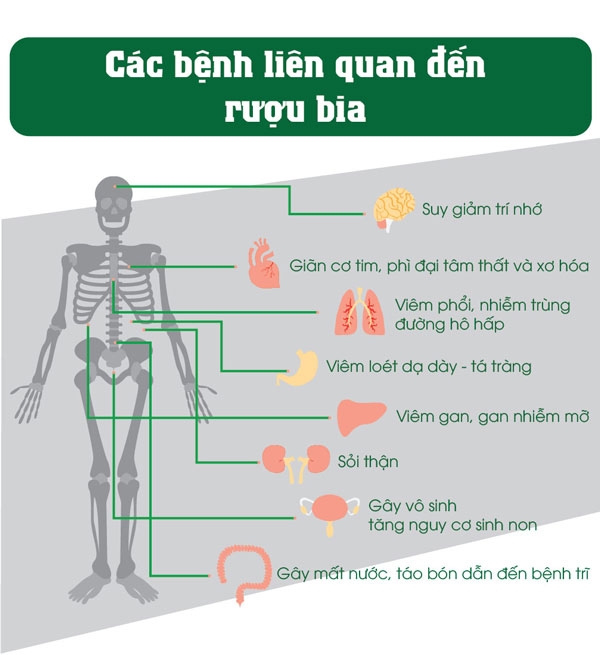 Các bệnh liên quan đến rượu bia

Suy giảm trí nhớ

Giãn cơ tim, phì đại tâm thất và xơ hóa

Viêm phổi, nhiễm trùng đường hô hấp

Viêm loét dạ dày - tá tràng

Viêm gan, gan nhiễm mỡ

Sỏi thận

Gây vô sinh
tăng nguy cơ sinh non

Gây mất nước, táo bón dẫn đến bệnh trĩ