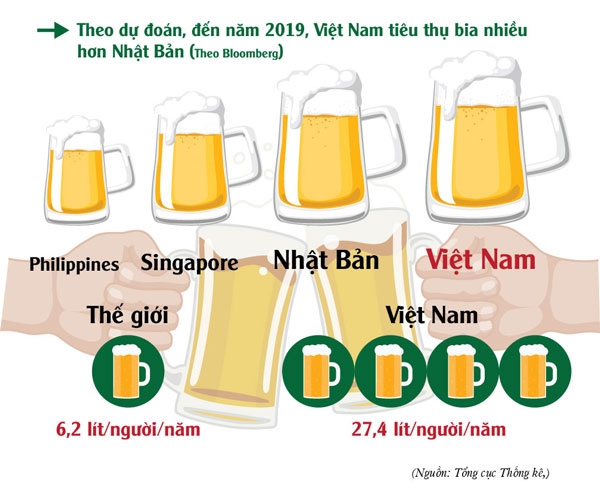 Theo dự đoán, đến năm 2019, Việt Nam tiêu thụ bia nhiều hơn Nhật Bản (Theo Bloomberg)

Philippines Singapore Nhật Bản Việt Nam

Thế giới

Việt Nam

6,2 lít/người/năm

27,4 lít/người/năm

(Nguồn: Tổng cục Thống kê,)