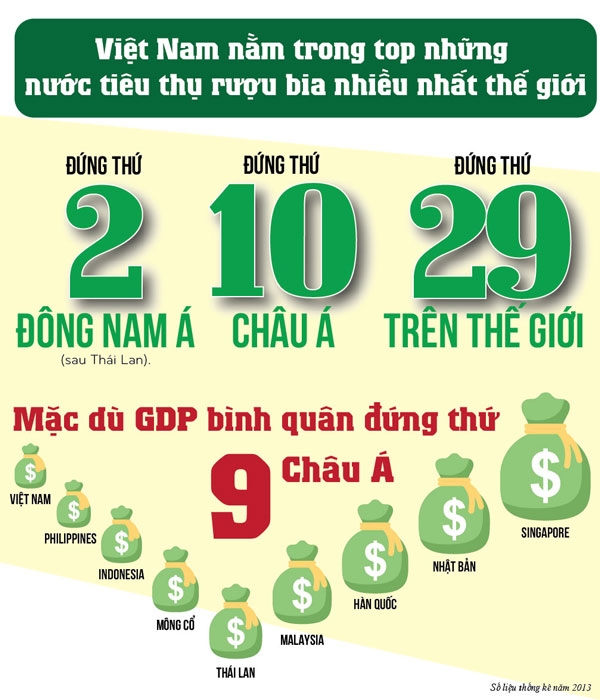 Việt Nam nằm trong top những nước tiêu thụ rượu bia nhiều nhất thế giới

ĐỨNG THỨ
2
ĐÔNG NAM Á
(sau Thái Lan).

ĐỨNG THỨ
10
CHÂU Á

ĐỨNG THỨ
29
TRÊN THẾ GIỚI

Mặc dù GDP bình quân đứng thứ
9 Châu Á

$ VIỆT NAM
$ PHILIPPINES
$ INDONESIA
$ MÔNG CỔ
$ THÁI LAN
$ MALAYSIA
$ HÀN QUỐC
$ NHẬT BẢN
$ SINGAPORE

Số liệu thống kê năm 2013