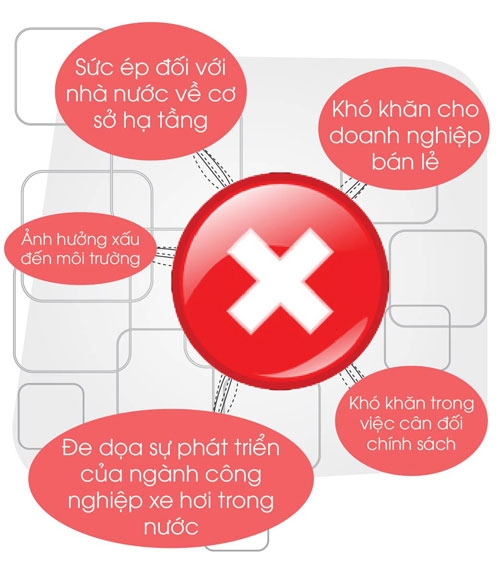 Sức ép đối với nhà nước về cơ sở hạ tầng

Khó khăn cho doanh nghiệp bán lẻ

Ảnh hưởng xấu đến môi trường

Khó khăn trong việc cân đối chính sách

Đe dọa sự phát triển của ngành công nghiệp xe hơi trong nước