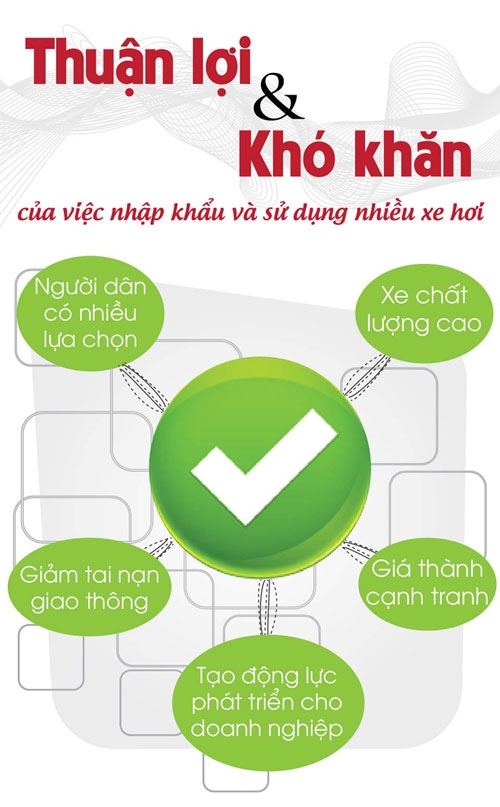 Thuận lợi & Khó khăn

của việc nhập khẩu và sử dụng nhiều xe hơi

Người dân có nhiều lựa chọn

Xe chất lượng cao

Giảm tai nạn giao thông

Giá thành cạnh tranh

Tạo động lực phát triển cho doanh nghiệp