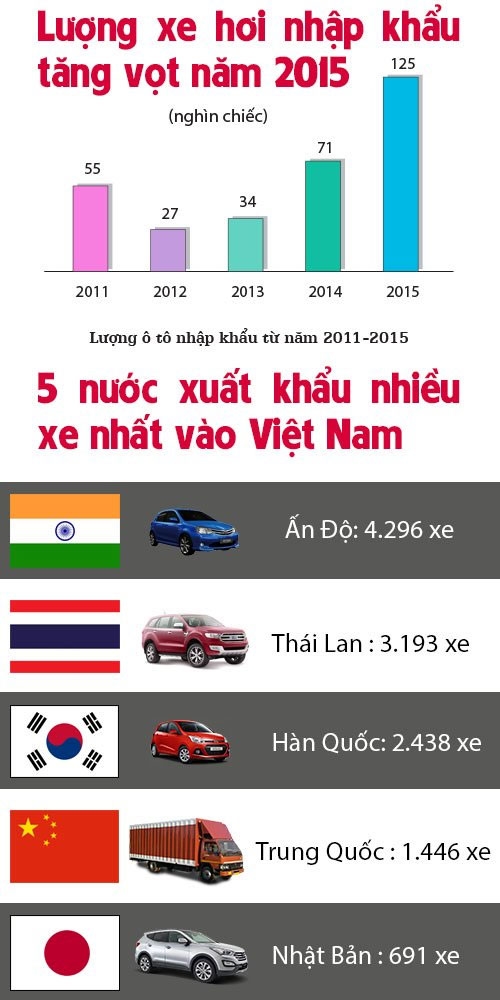 Lượng xe hơi nhập khẩu tăng vọt năm 2015

(nghìn chiếc)

55
27
34
71
125

2011
2012
2013
2014
2015

Lượng ô tô nhập khẩu từ năm 2011-2015

5 nước xuất khẩu nhiều xe nhất vào Việt Nam

Ấn Độ: 4.296 xe

Thái Lan : 3.193 xe

Hàn Quốc: 2.438 xe

Trung Quốc : 1.446 xe

Nhật Bản : 691 xe