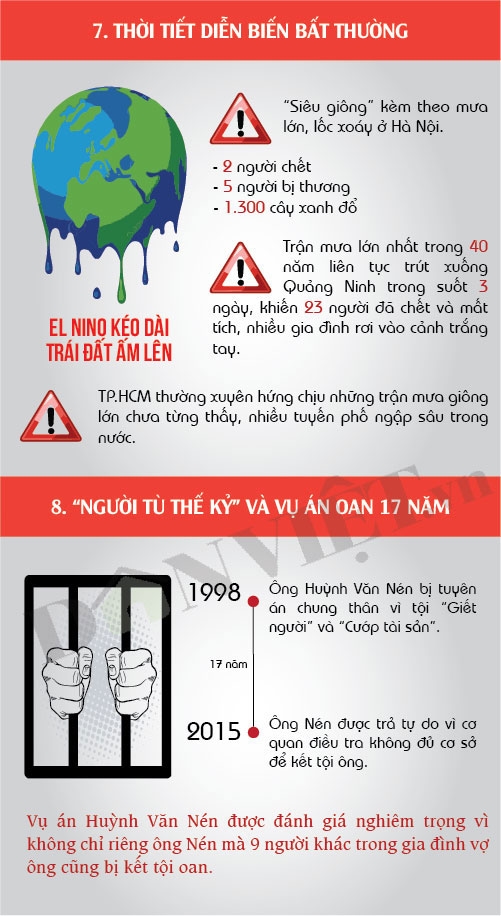 7. THỜI TIẾT DIỄN BIẾN BẤT THƯỜNG

EL NINO KÉO DÀI
TRÁI ĐẤT ẤM LÊN

"Siêu giông" kèm theo mưa lớn, lốc xoáy ở Hà Nội.

- 2 người chết
- 5 người bị thương
- 1.300 cây xanh đổ

Trận mưa lớn nhất trong 40 năm liên tục trút xuống Quảng Ninh trong suốt 3 ngày, khiến 23 người đã chết và mất tích, nhiều gia đình rơi vào cảnh trắng tay.

TP.HCM thường xuyên hứng chịu những trận mưa giông lớn chưa từng thấy, nhiều tuyến phố ngập sâu trong nước.

8. "NGƯỜI TÙ THẾ KỶ" VÀ VỤ ÁN OAN 17 NĂM

DANVIET.vn

1998
Ông Huỳnh Văn Nén bị tuyên án chung thân vì tội "Giết người" và "Cướp tài sản".

17 năm

2015
Ông Nén được trả tự do vì cơ quan điều tra không đủ cơ sở để kết tội ông.

Vụ án Huỳnh Văn Nén được đánh giá nghiêm trọng vì không chỉ riêng ông Nén mà 9 người khác trong gia đình vợ ông cũng bị kết tội oan.